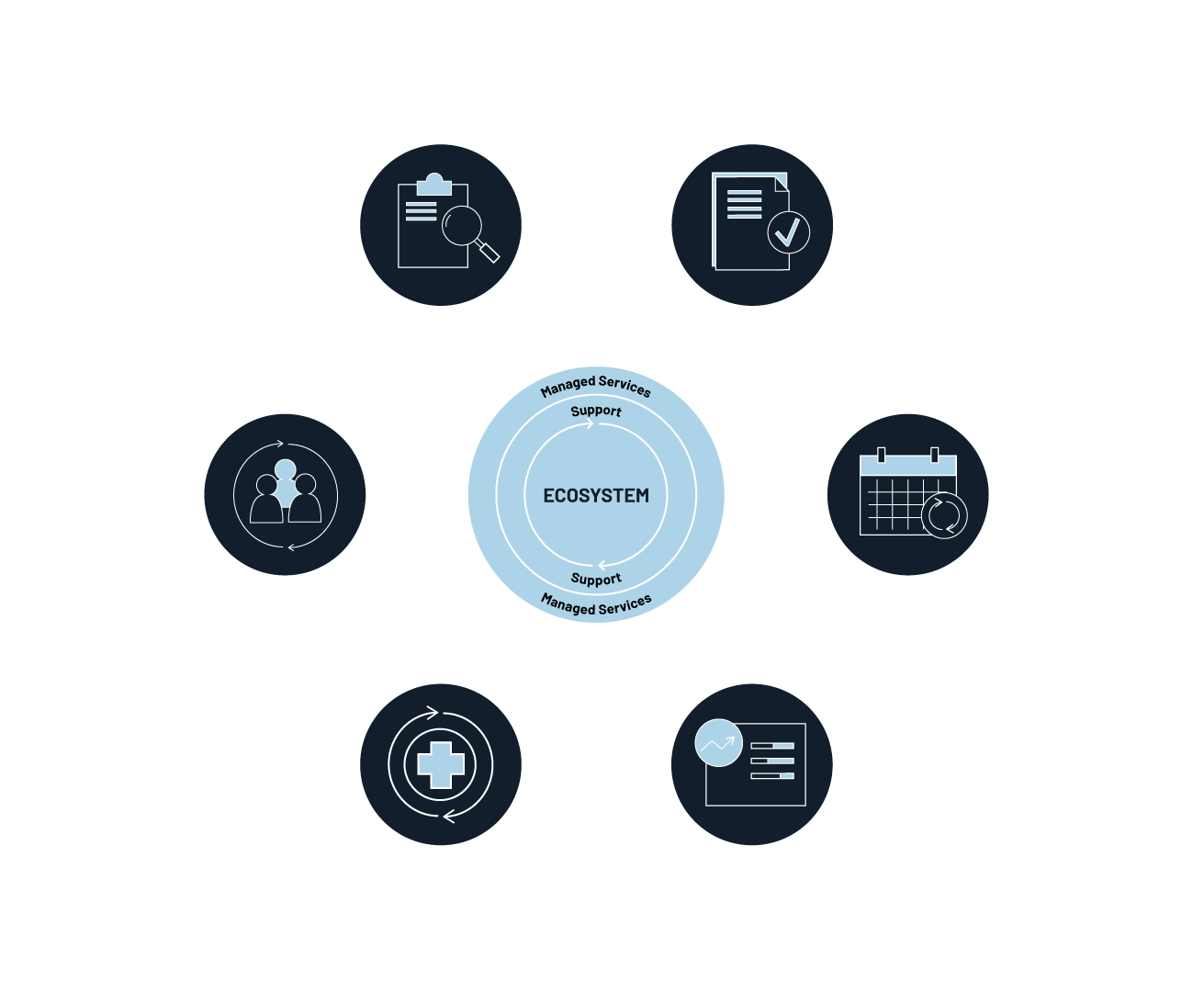 Managed Services
Support
ECOSYSTEM
Support
Managed Services